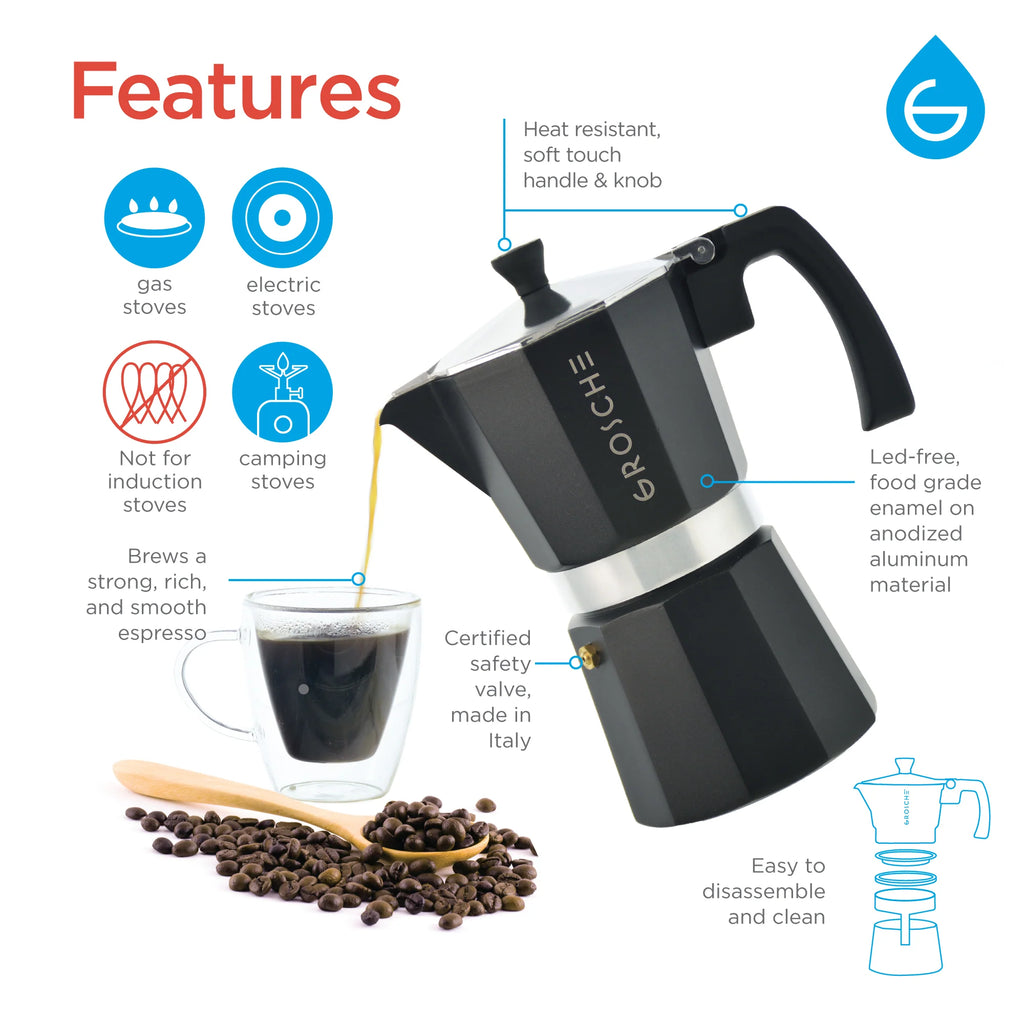 Features

gas stoves

electric stoves

Not for induction stoves

camping stoves

Heat resistant, soft touch handle & knob

GROSCHE

Led-free, food grade enamel on anodized aluminum material

Brews a strong, rich, and smooth espresso

Certified safety valve, made in Italy

GROSCHE

Easy to disassemble and clean